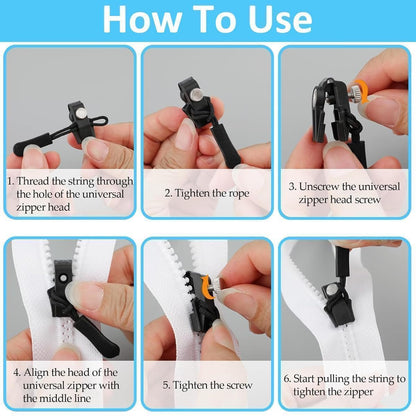 How To Use

1. Thread the string through the hole of the universal zipper head

2. Tighten the rope

3. Unscrew the universal zipper head screw

4. Align the head of the universal zipper with the middle line

5. Tighten the screw

6. Start pulling the string to tighten the zipper