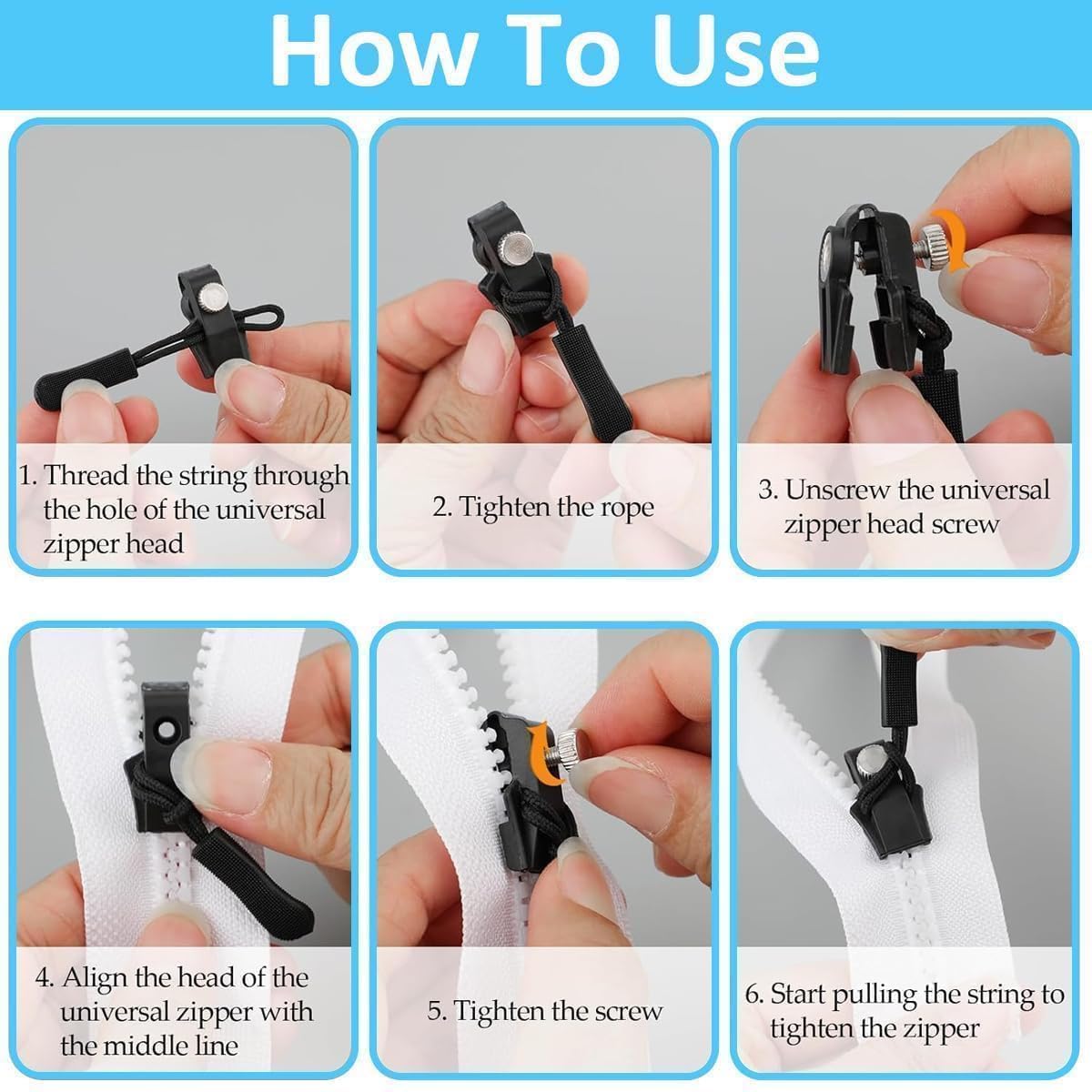 How To Use

1. Thread the string through the hole of the universal zipper head

2. Tighten the rope

3. Unscrew the universal zipper head screw

4. Align the head of the universal zipper with the middle line

5. Tighten the screw

6. Start pulling the string to tighten the zipper