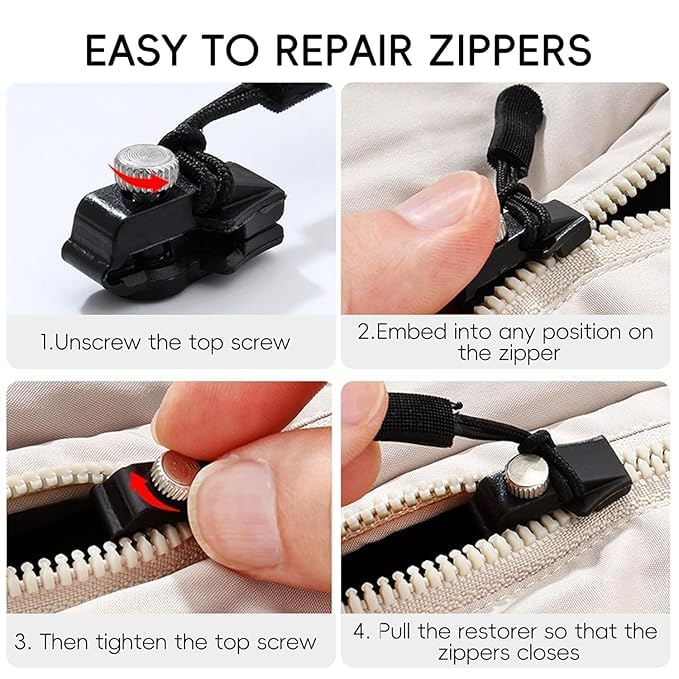 EASY TO REPAIR ZIPPERS

1.Unscrew the top screw

2.Embed into any position on the zipper

3. Then tighten the top screw

4. Pull the restorer so that the zippers closes