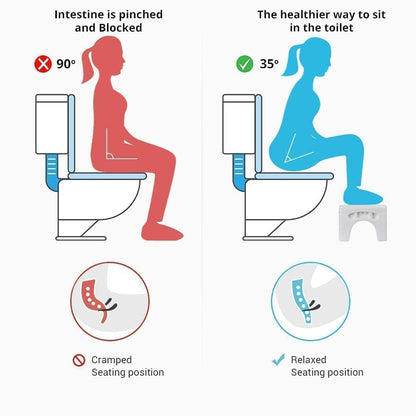 Intestine is pinched and Blocked

90°

Cramped Seating position

The healthier way to sit in the toilet

35°

Relaxed Seating position