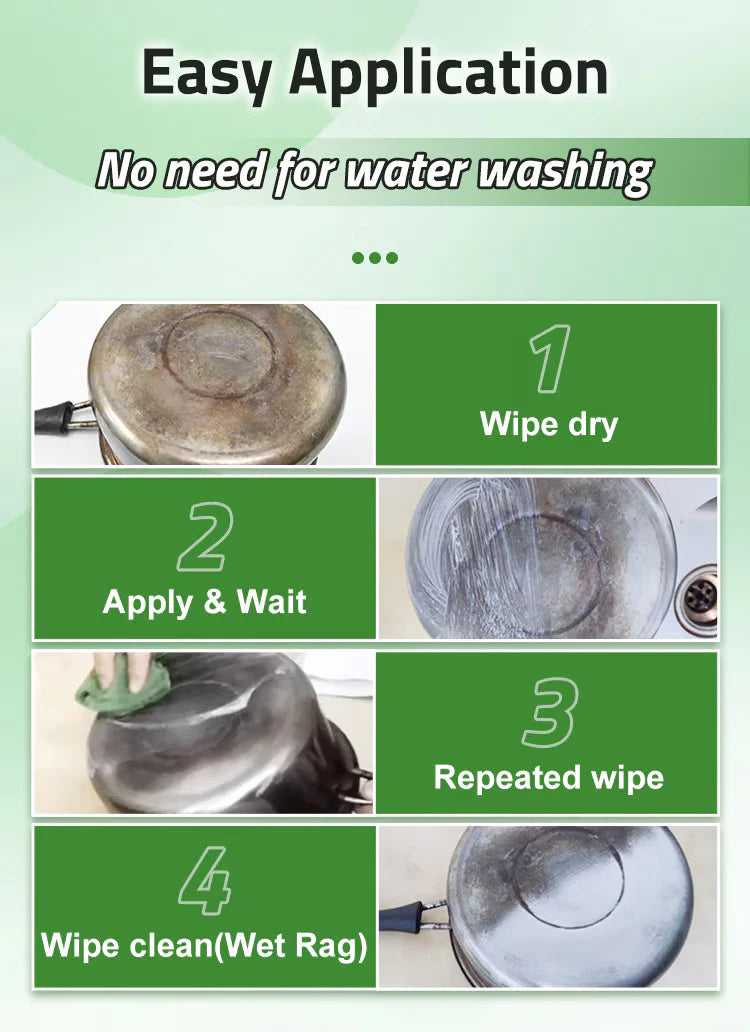 Easy Application

No need for water washing

1

Wipe dry

2

Apply & Wait

3

Repeated wipe

4

Wipe clean(Wet Rag)