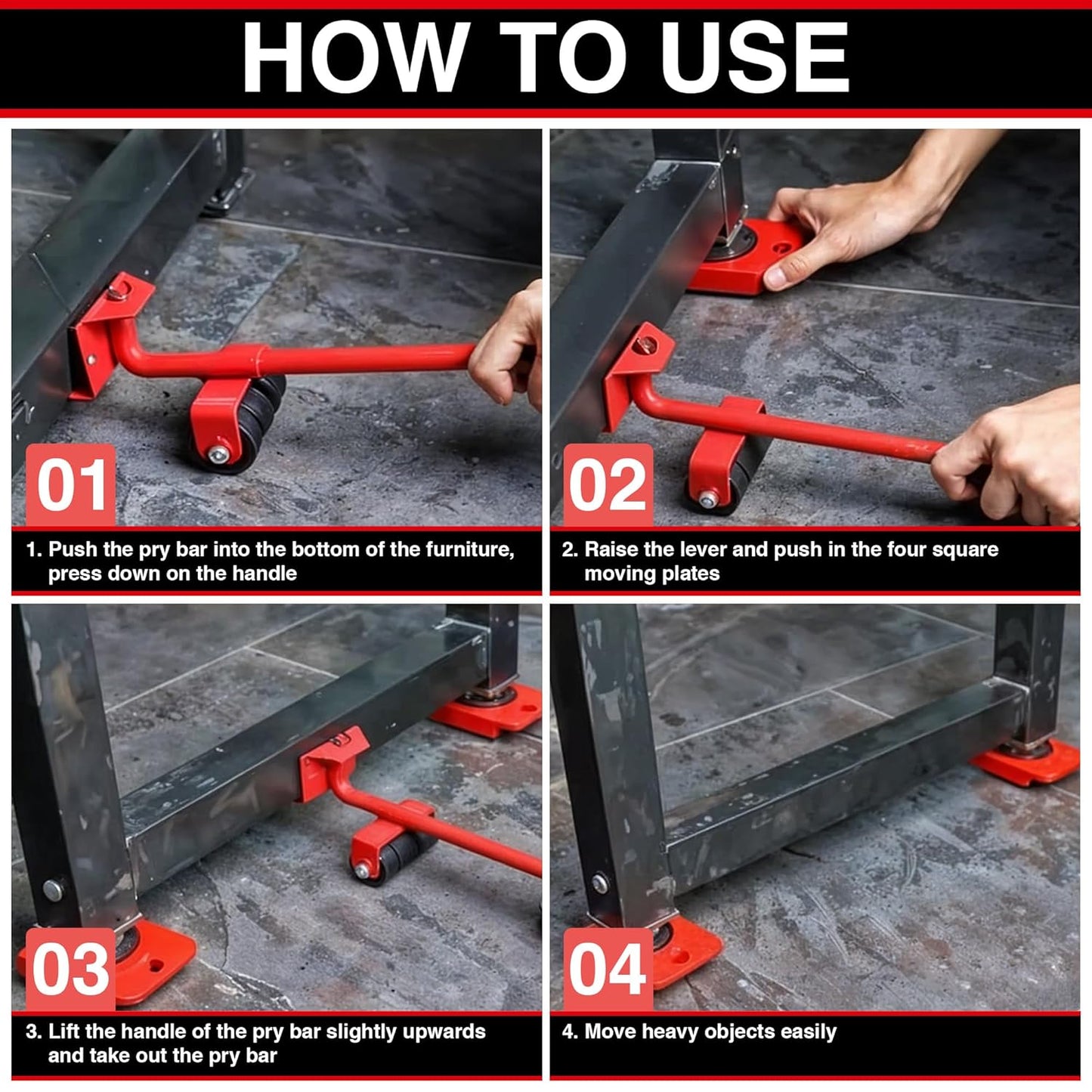 HOW TO USE

01

1. Push the pry bar into the bottom of the furniture, press down on the handle

02

2. Raise the lever and push in the four square moving plates

03

3. Lift the handle of the pry bar slightly upwards and take out the pry bar

04

4. Move heavy objects easily