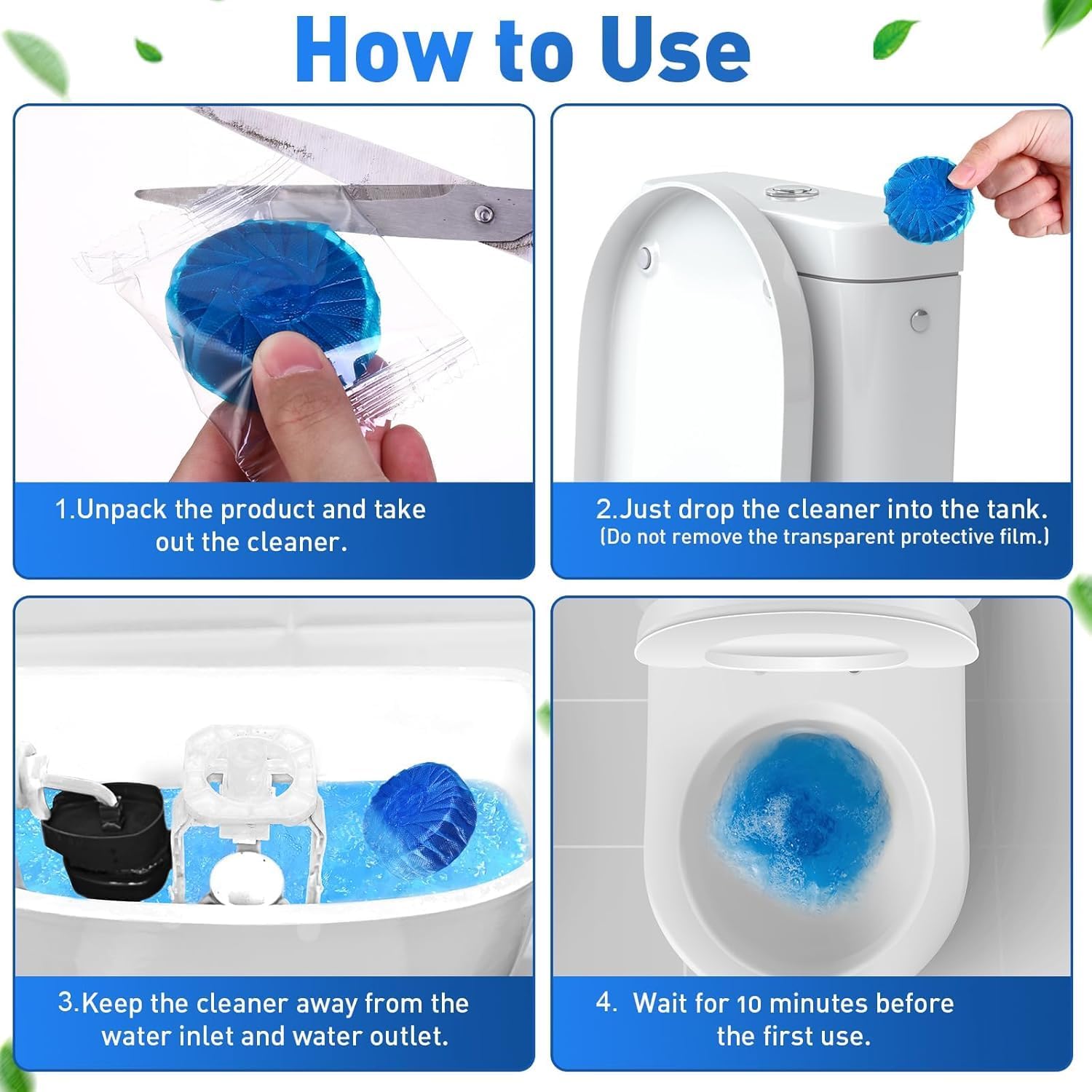 How to Use

1.Unpack the product and take out the cleaner.

2.Just drop the cleaner into the tank.
(Do not remove the transparent protective film.)

3.Keep the cleaner away from the water inlet and water outlet.

4. Wait for 10 minutes before the first use.