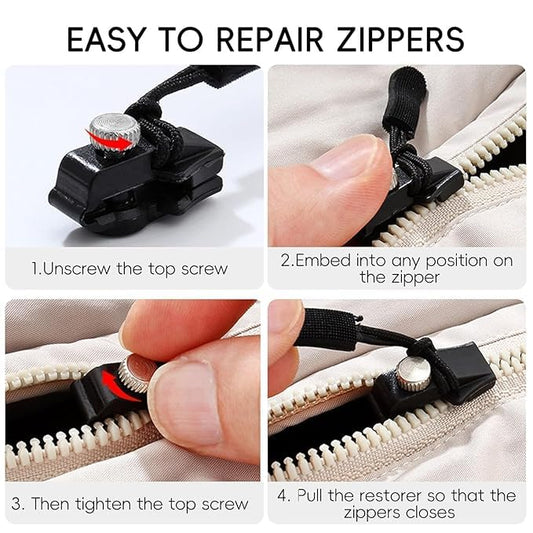 EASY TO REPAIR ZIPPERS

1.Unscrew the top screw

2.Embed into any position on the zipper

3. Then tighten the top screw

4. Pull the restorer so that the zippers closes